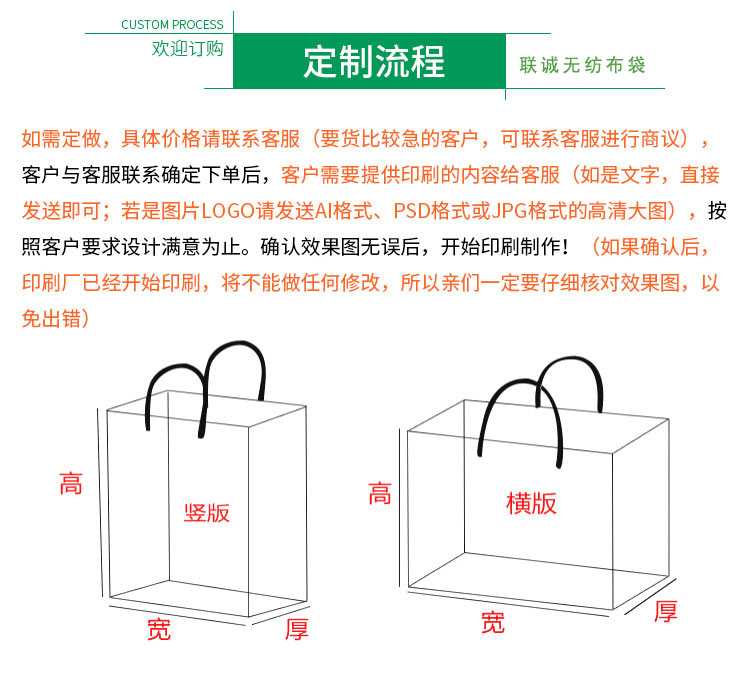 CUSTOM PROCESS
欢迎订购

定制流程

联诚无纺布袋

如需定做，具体价格请联系客服（要货比较急的客户，可联系客服进行商议），客户与客服联系确定下单后，客户需要提供印刷的内容给客服（如是文字，直接发送即可；若是图片LOGO请发送AI格式、PSD格式或JPG格式的高清大图），按照客户要求设计满意为止。确认效果图无误后，开始印刷制作！（如果确认后，印刷厂已经开始印刷，将不能做任何修改，所以亲们一定要仔细核对效果图，以免出错）

高
竖版
宽
厚

高
横版
宽
厚